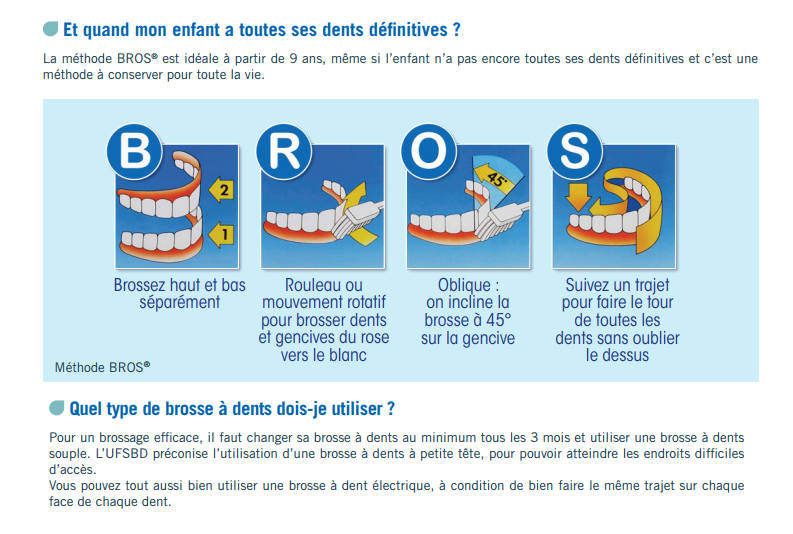 Et quand mon enfant a toutes ses dents définitives ?

La méthode BROS® est idéale à partir de 9 ans, même si l'enfant n'a pas encore toutes ses dents définitives et c'est une méthode à conserver pour toute la vie.

B

2

1

Brossez haut et bas séparément

R

Rouleau ou mouvement rotatif pour brosser dents et gencives du rose vers le blanc

O

45°

Oblique : on incline la brosse à 45° sur la gencive

S

Suivez un trajet pour faire le tour de toutes les dents sans oublier le dessus

Méthode BROS®

Quel type de brosse à dents dois-je utiliser ?

Pour un brossage efficace, il faut changer sa brosse à dents au minimum tous les 3 mois et utiliser une brosse à dents souple. L'UFSBD préconise l'utilisation d'une brosse à dents à petite tête, pour pouvoir atteindre les endroits difficiles d'accès.
Vous pouvez tout aussi bien utiliser une brosse à dent électrique, à condition de bien faire le même trajet sur chaque face de chaque dent.